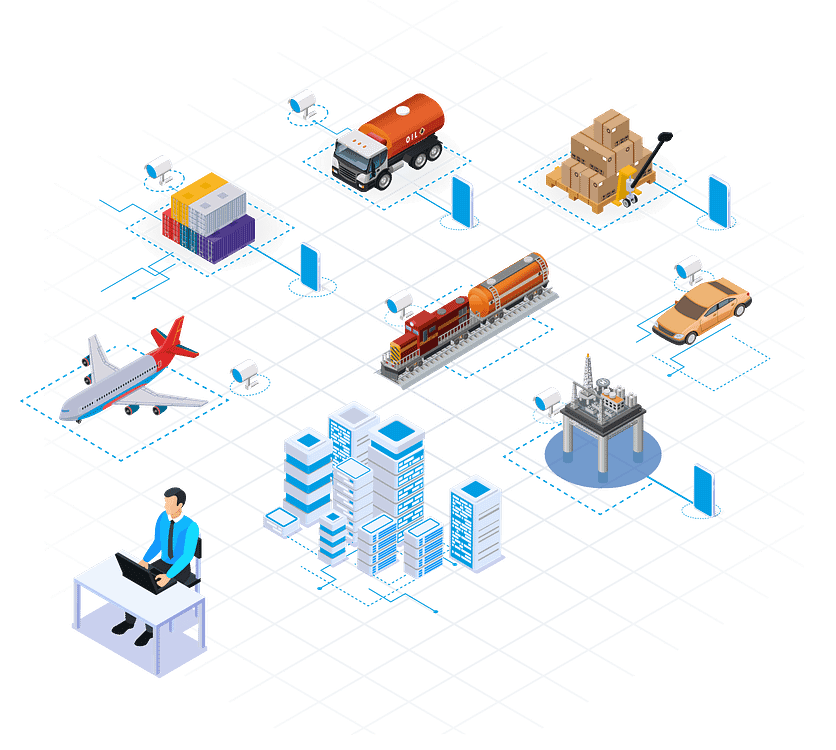 OIL